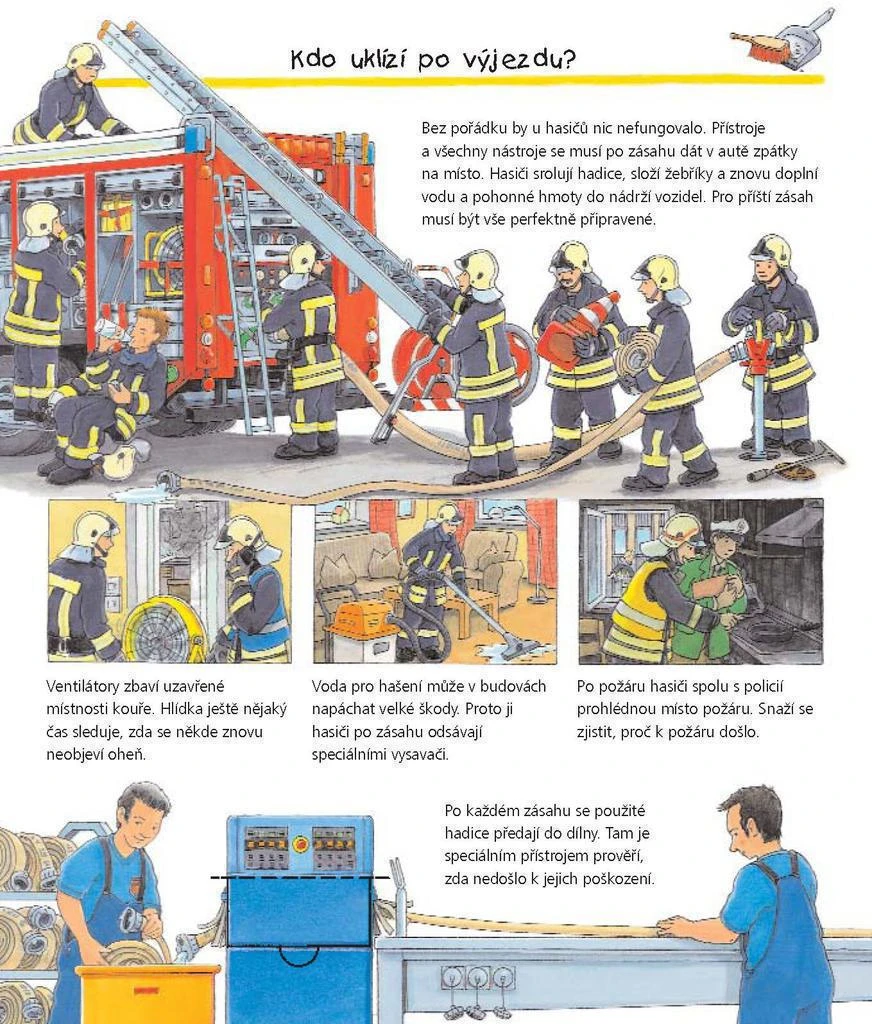 Kdo uklízí po výjezdu?

Bez pořádku by u hasičů nic nefungovalo. Přístroje a všechny nástroje se musí po zásahu dát v autě zpátky na místo. Hasiči srolují hadice, složí žebříky a znovu doplní vodu a pohonné hmoty do nádrží vozidel. Pro příští zásah musí být vše perfektně připravené.

Ventilátory zbaví uzavřené místnosti kouře. Hlídka ještě nějaký čas sleduje, zda se někde znovu neobjeví oheň.

Voda pro hašení může v budovách napáchat velké škody. Proto ji hasiči po zásahu odsávají speciálními vysavači.

Po požáru hasiči spolu s policií prohlédnou místo požáru. Snaží se zjistit, proč k požáru došlo.

Po každém zásahu se použité hadice předají do dílny. Tam je speciálním přístrojem prověří, zda nedošlo k jejich poškození.