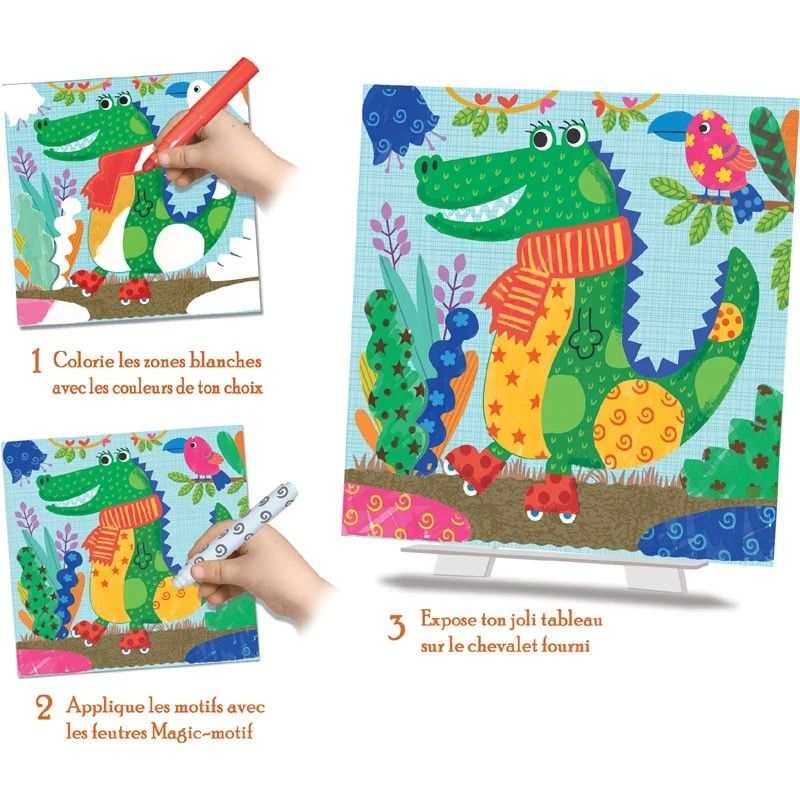 1 Colorie les zones blanches avec les couleurs de ton choix

2 Applique les motifs avec les feutres Magic-motif

3 Expose ton joli tableau sur le chevalet fourni