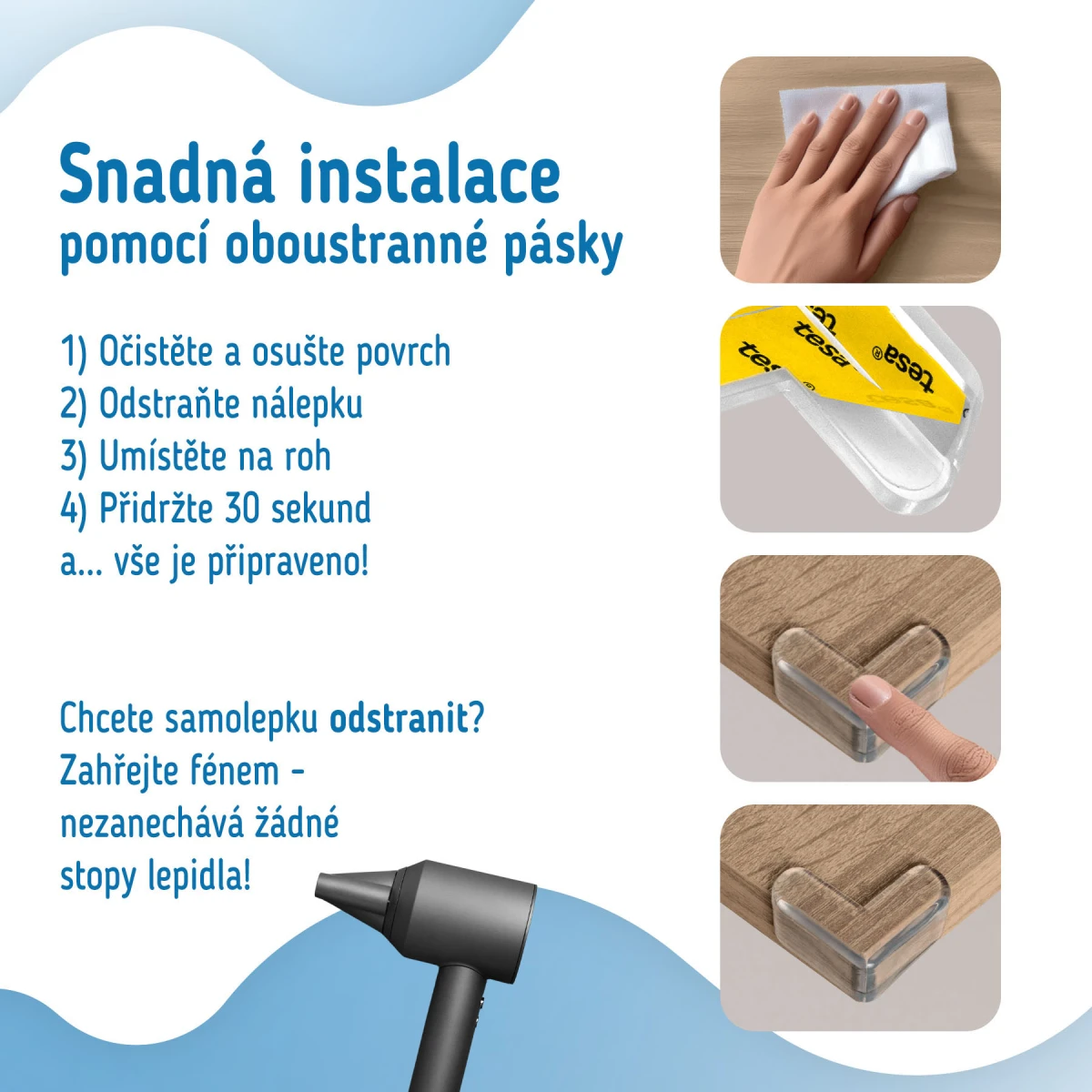 Snadná instalace
pomocí oboustranné pásky

1) Očistěte a osušte povrch
2) Odstraňte nálepku
3) Umístěte na roh
4) Přidržte 30 sekund
a... vše je připraveno!

Chcete samolepku odstranit?
Zahřejte fénem -
nezanechává žádné
stopy lepidla!

tesa tesa tesa