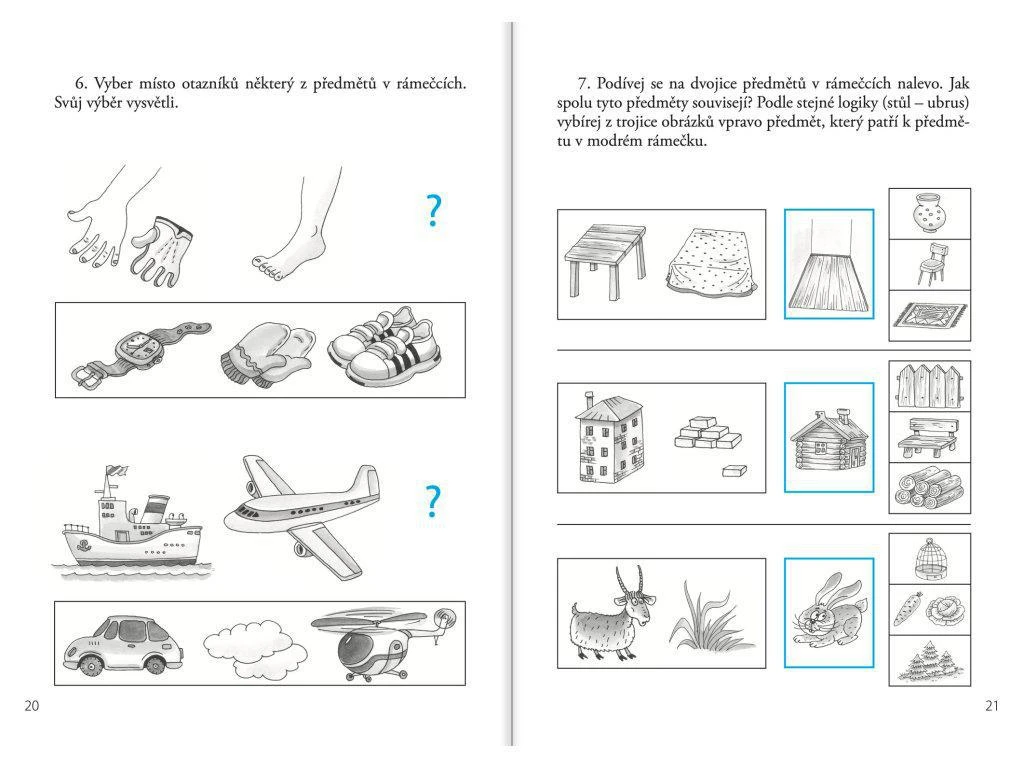 6. Vyber místo otazníků některý z předmětů v rámečcích. Svůj výběr vysvětli.

?

?

20

7. Podívej se na dvojice předmětů v rámečcích nalevo. Jak spolu tyto předměty souvisejí? Podle stejné logiky (stůl – ubrus) vybírej z trojice obrázků vpravo předmět, který patří k předmětu v modrém rámečku.

21