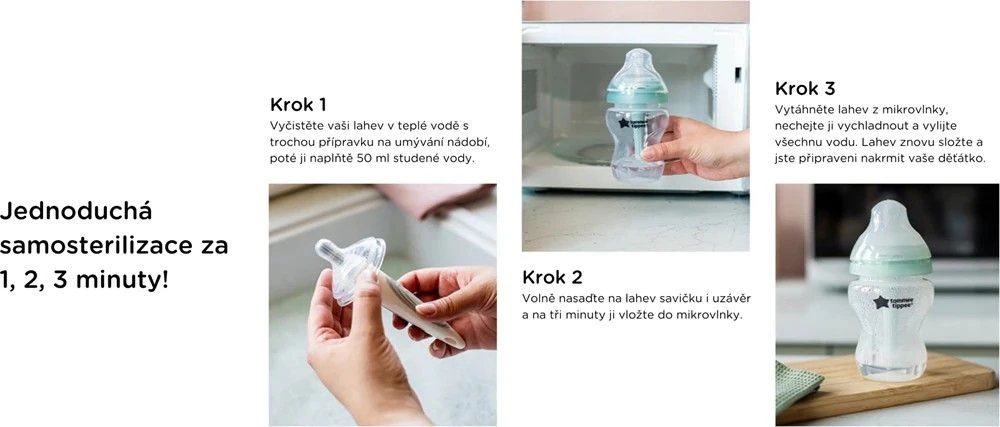 Jednoduchá samosterilizace za 1, 2, 3 minuty!

Krok 1
Vyčistěte vaši lahev v teplé vodě s trochou přípravku na umývání nádobí, poté ji naplňtě 50 ml studené vody.

Krok 2
Volně nasadte na lahev savičku i uzávěr a na tři minuty ji vložte do mikrovlnky.

Krok 3
Vytáhněte lahev z mikrovlnky, nechejte ji vychladnout a vylijte všechnu vodu. Lahev znovu složte a jste připraveni nakrmit vaše děťátko.

tommee tippee