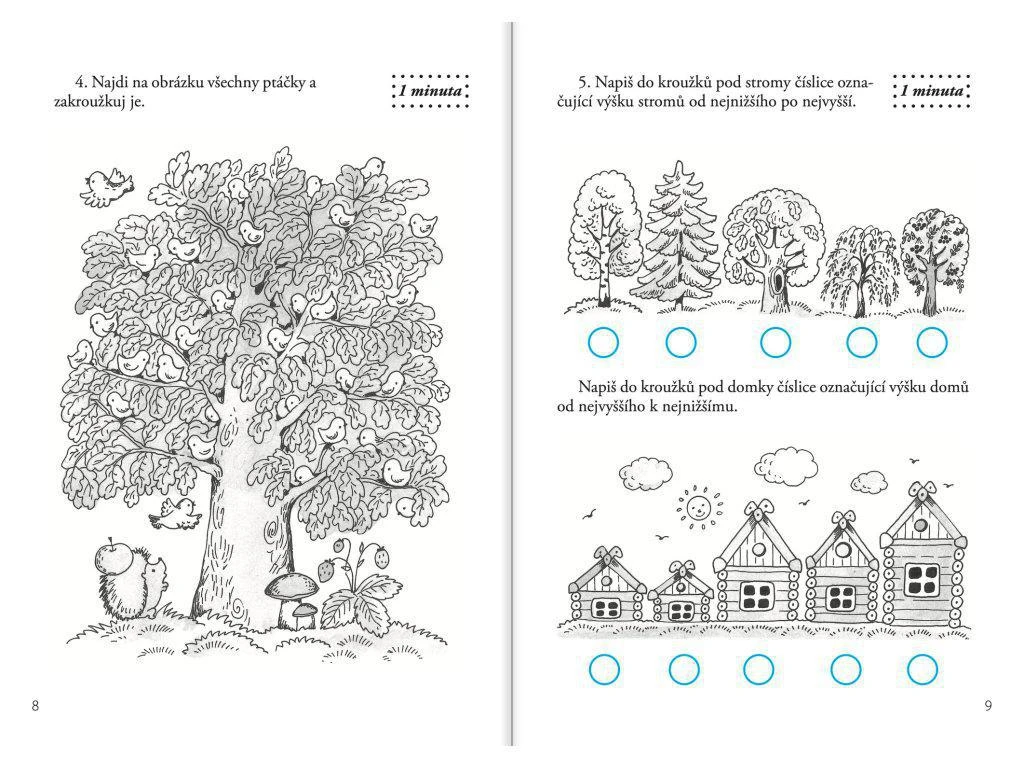 4. Najdi na obrázku všechny ptáčky a zakroužkuj je.

1 minuta

8

5. Napiš do kroužků pod stromy číslice označující výšku stromů od nejnižšího po nejvyšší.

1 minuta

Napiš do kroužků pod domky číslice označující výšku domů od nejvyššího k nejnižšímu.

9