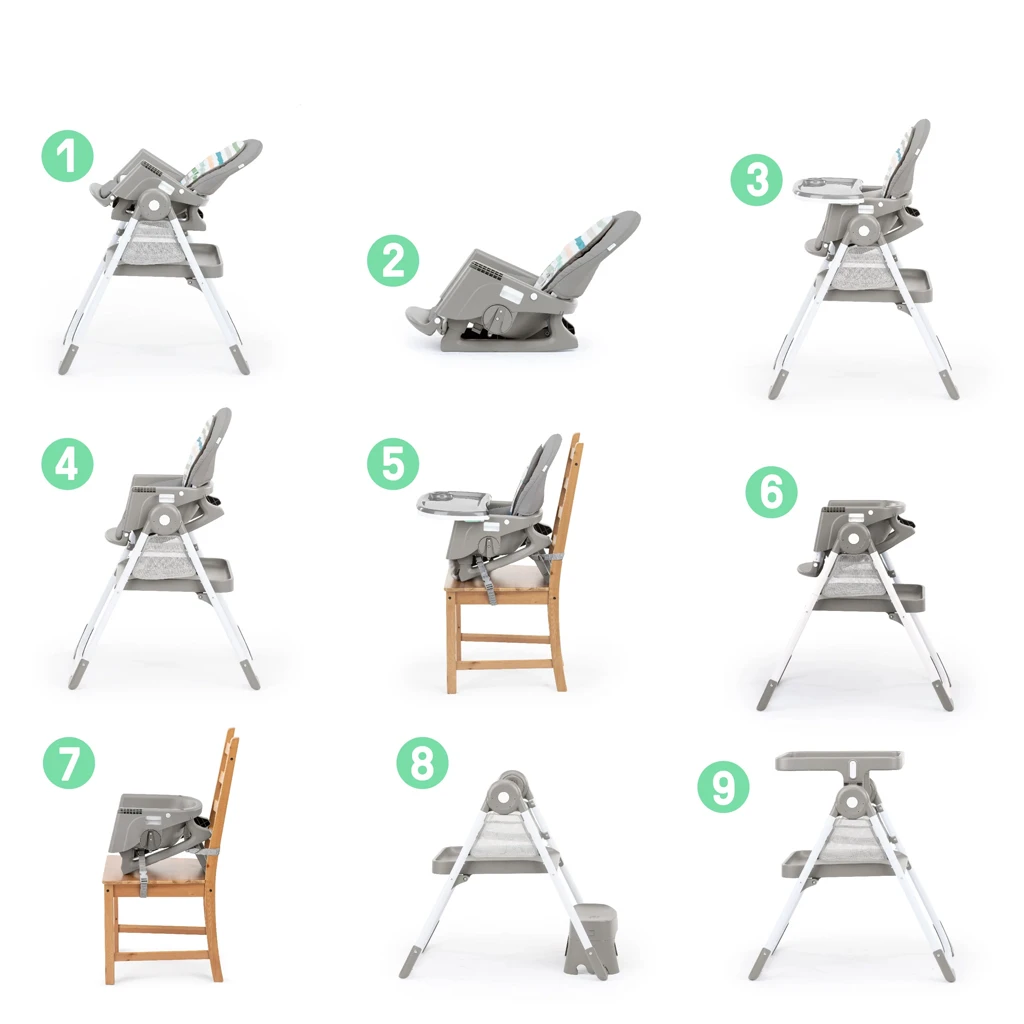 1
2
3
4
5
6
7
8
9