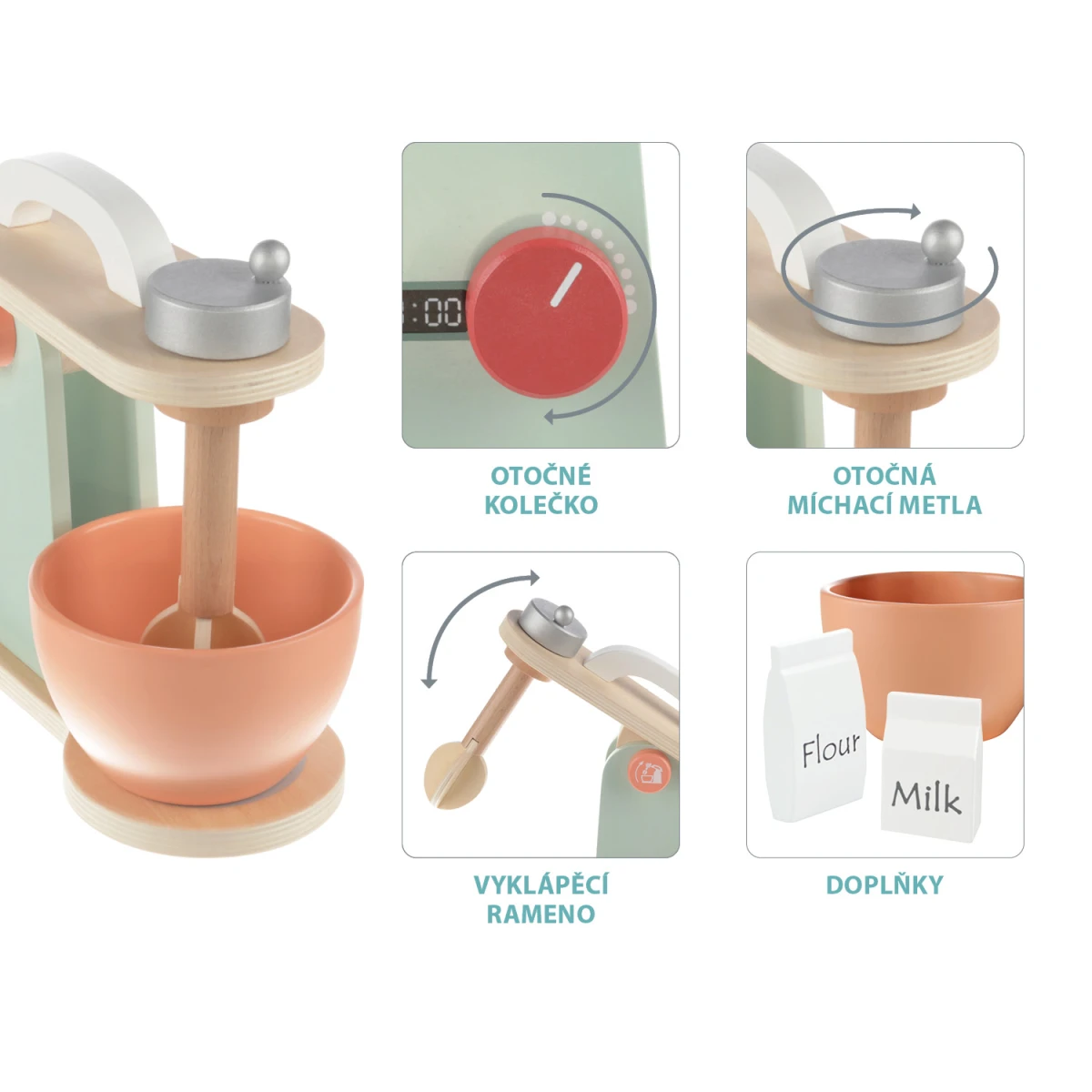 :00

OTOČNÉ KOLEČKO

OTOČNÁ MÍCHACÍ METLA

VYKLÁPĚCÍ RAMENO

Flour

Milk

DOPLŇKY