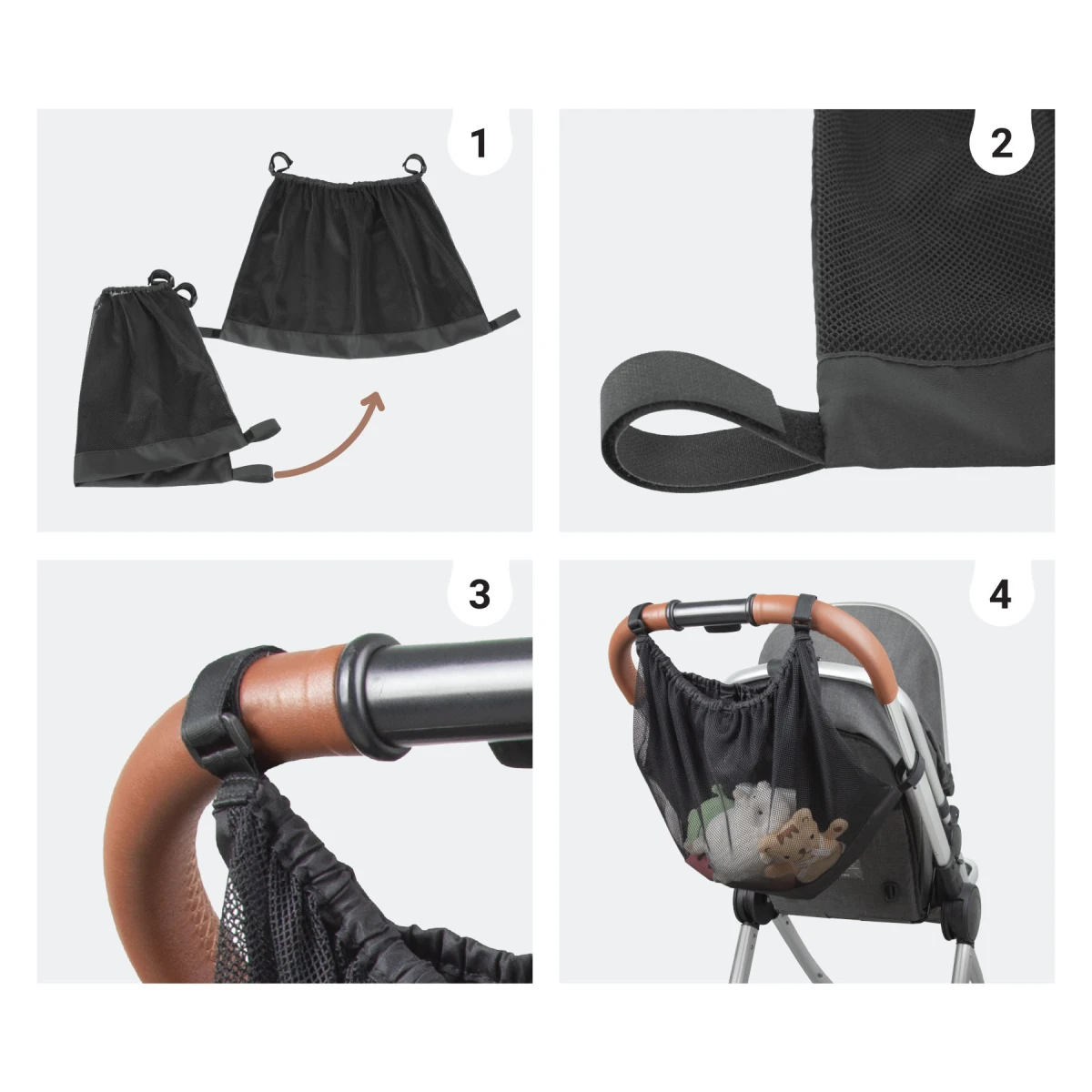 1

2

3

4