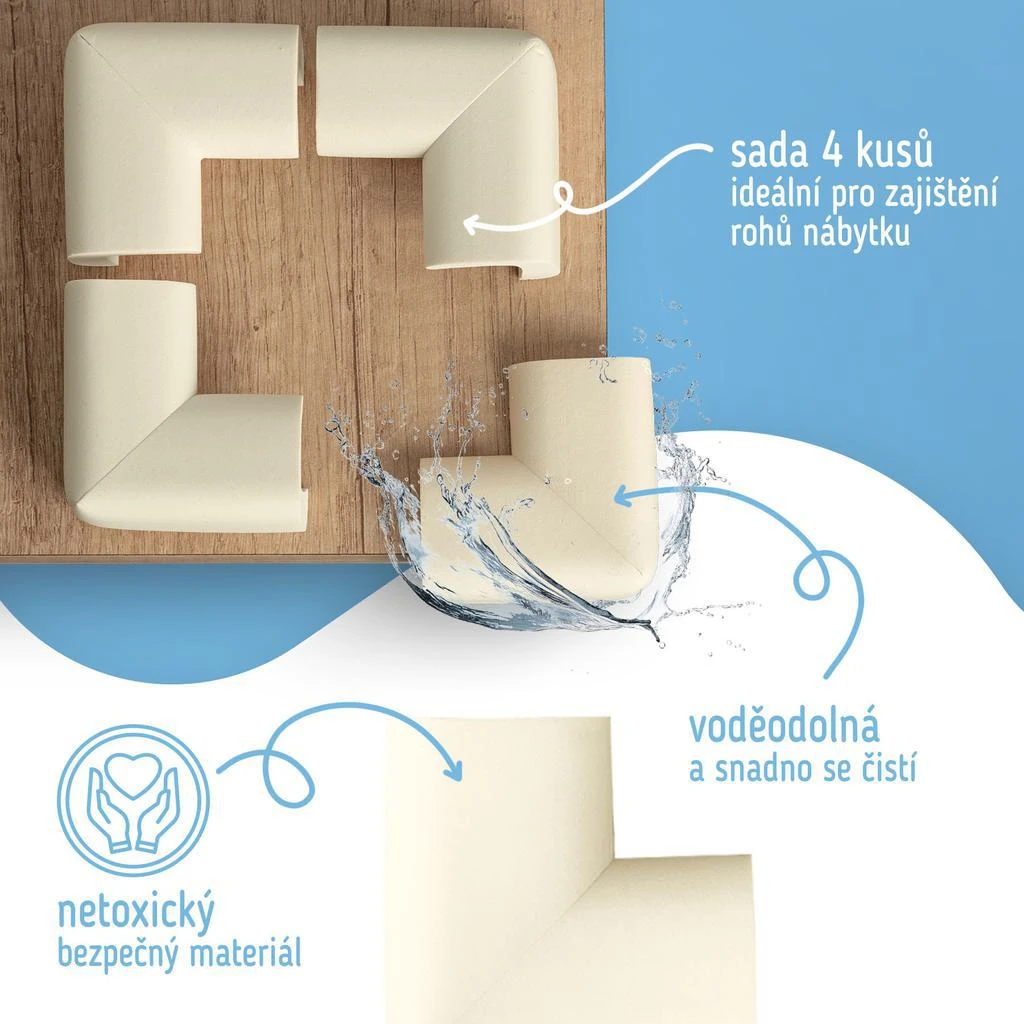 sada 4 kusů
ideální pro zajištění rohů nábytku

voděodolná
a snadno se čistí

netoxický
bezpečný materiál