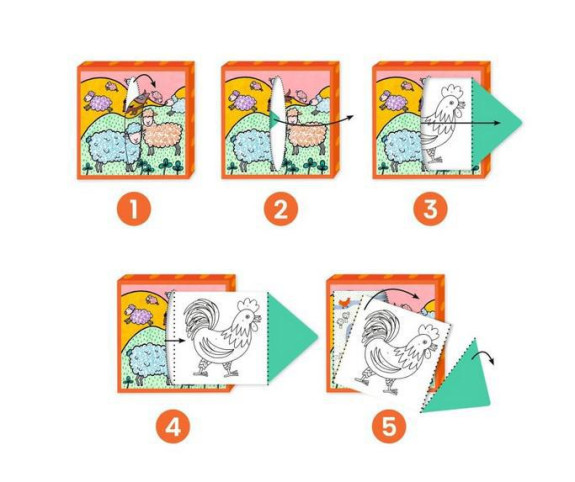 1

2

3

4

5